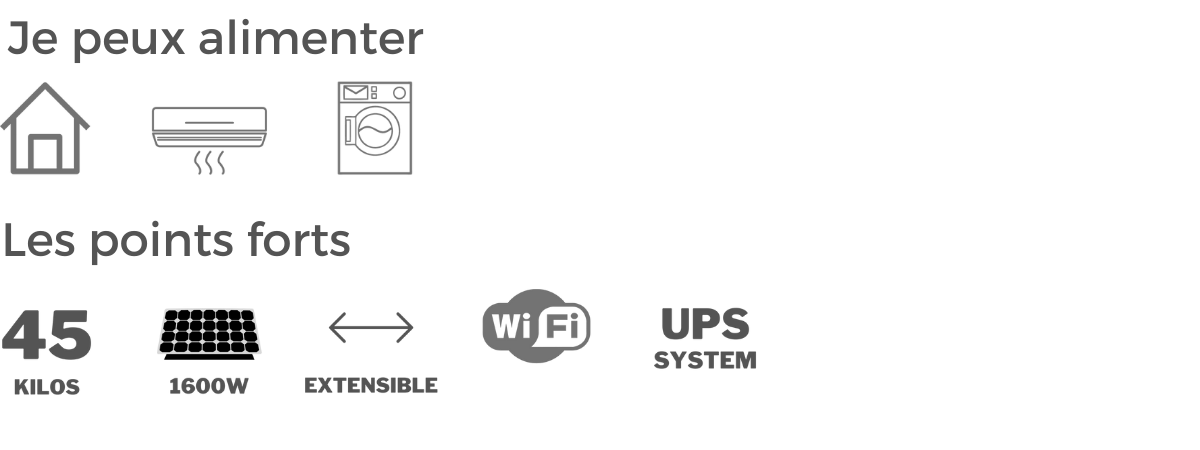 Je peux alimenter

Les points forts

45
KILOS

1600W

EXTENSIBLE

WiFi

UPS
SYSTEM